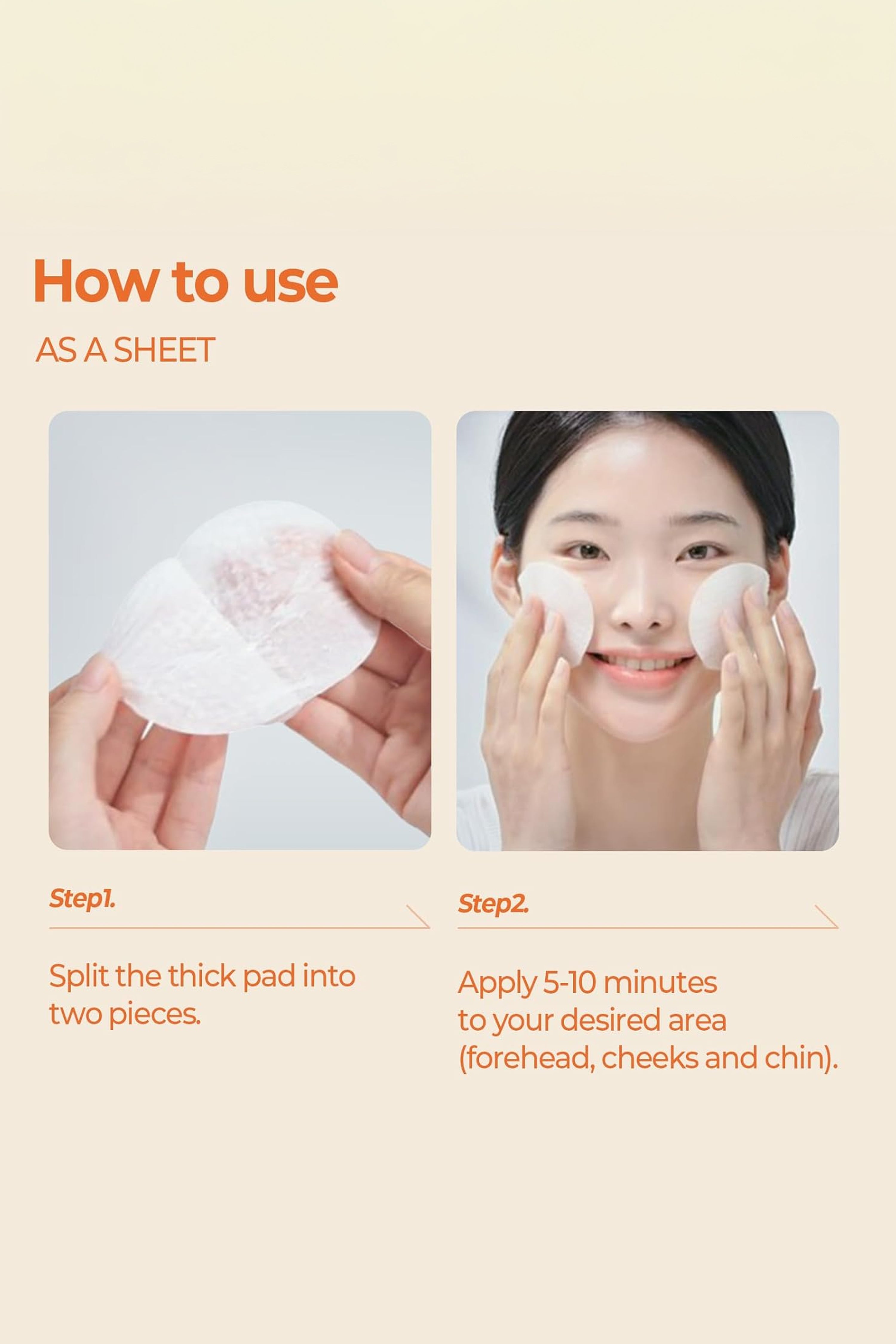 How to use

AS A SHEET

Step1.

Split the thick pad into two pieces.

Step2.

Apply 5-10 minutes to your desired area (forehead, cheeks and chin).