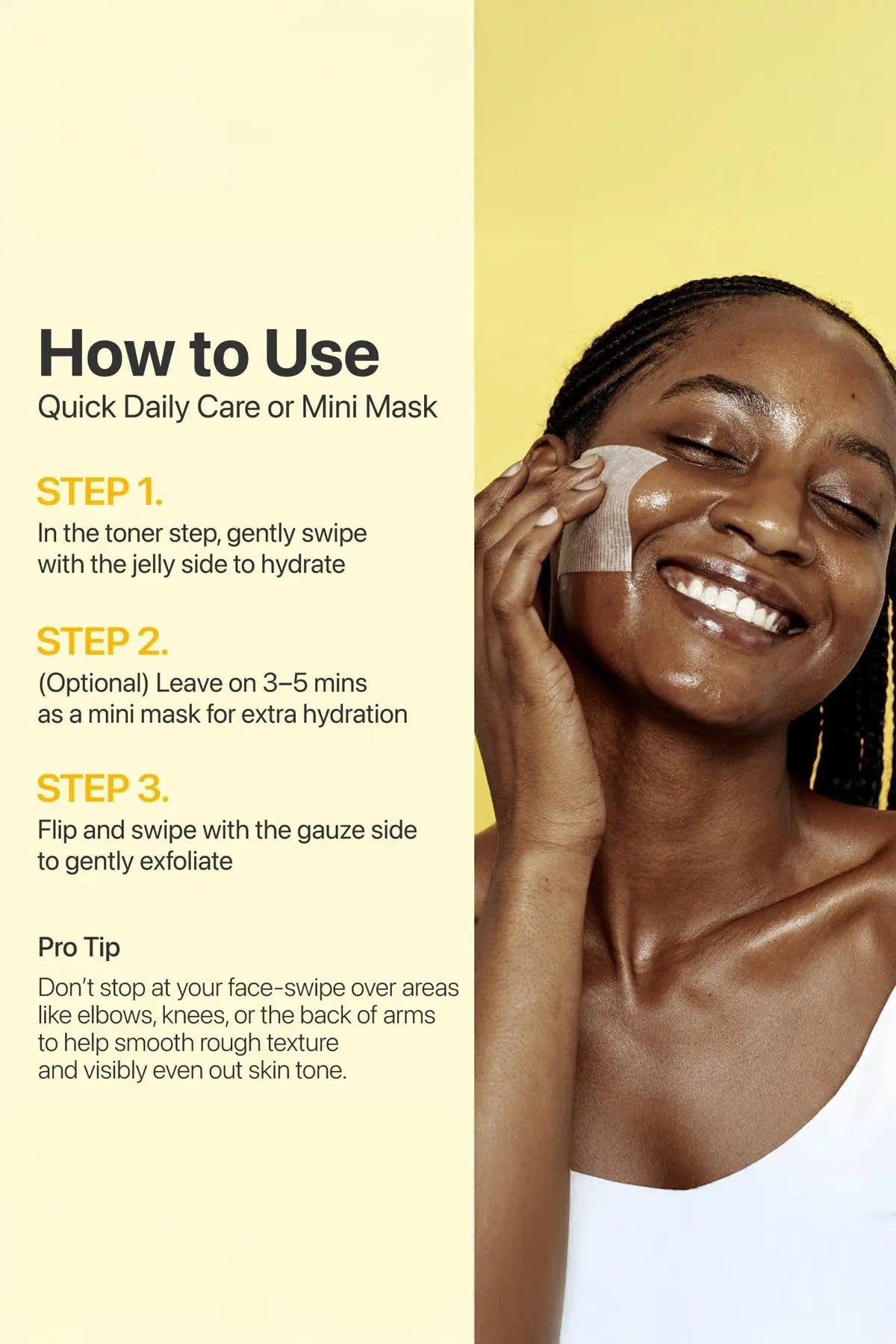 How to Use
Quick Daily Care or Mini Mask

STEP 1.
In the toner step, gently swipe with the jelly side to hydrate

STEP 2.
(Optional) Leave on 3–5 mins as a mini mask for extra hydration

STEP 3.
Flip and swipe with the gauze side to gently exfoliate

Pro Tip
Don't stop at your face-swipe over areas like elbows, knees, or the back of arms to help smooth rough texture and visibly even out skin tone.