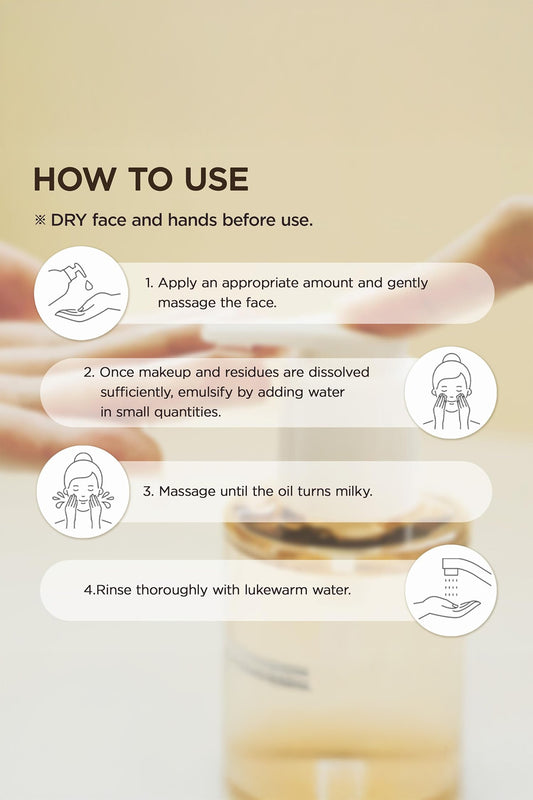 HOW TO USE

※ DRY face and hands before use.

1. Apply an appropriate amount and gently massage the face.

2. Once makeup and residues are dissolved sufficiently, emulsify by adding water in small quantities.

3. Massage until the oil turns milky.

4.Rinse thoroughly with lukewarm water.