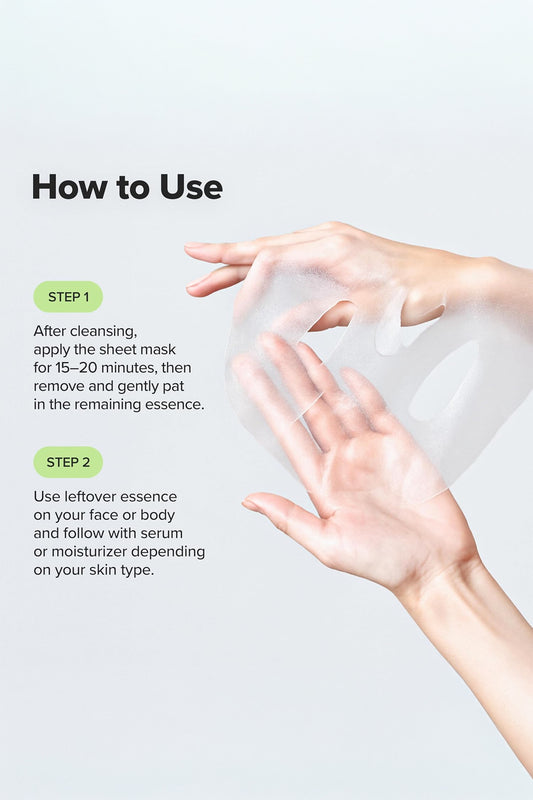 How to Use

STEP 1

After cleansing, apply the sheet mask for 15–20 minutes, then remove and gently pat in the remaining essence.

STEP 2

Use leftover essence on your face or body and follow with serum or moisturizer depending on your skin type.