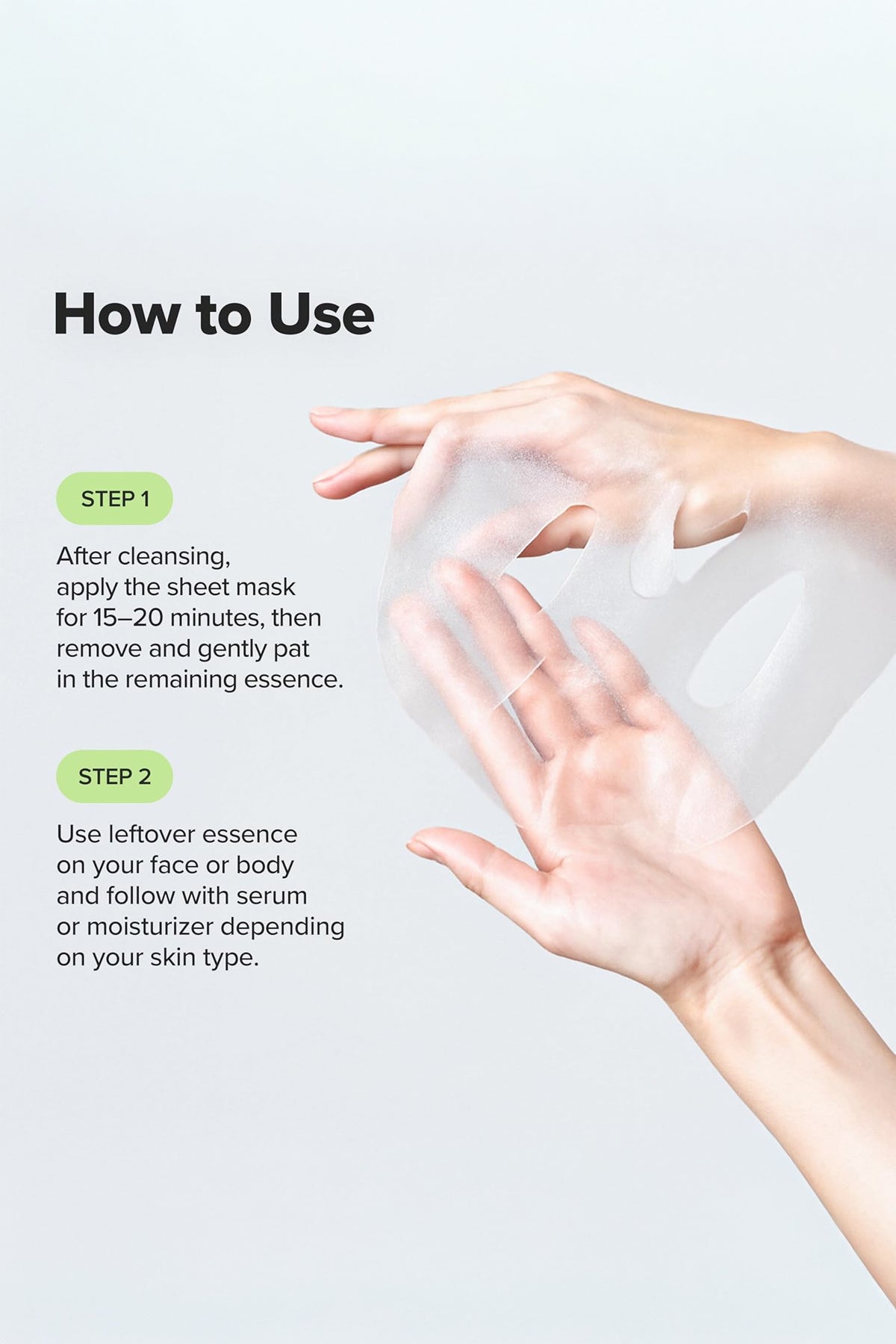 How to Use

STEP 1

After cleansing, apply the sheet mask for 15–20 minutes, then remove and gently pat in the remaining essence.

STEP 2

Use leftover essence on your face or body and follow with serum or moisturizer depending on your skin type.