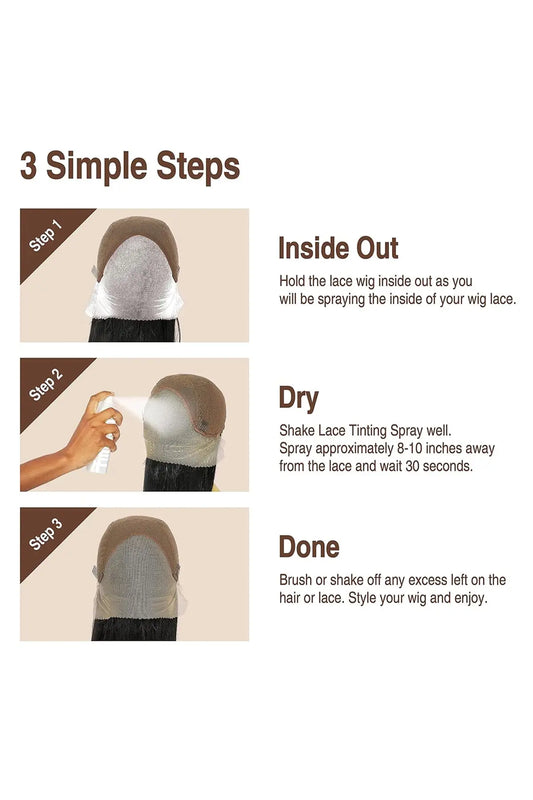 3 Simple Steps

Step 1

Inside Out

Hold the lace wig inside out as you will be spraying the inside of your wig lace.

Step 2

Dry

Shake Lace Tinting Spray well. Spray approximately 8-10 inches away from the lace and wait 30 seconds.

Step 3

Done

Brush or shake off any excess left on the hair or lace. Style your wig and enjoy.