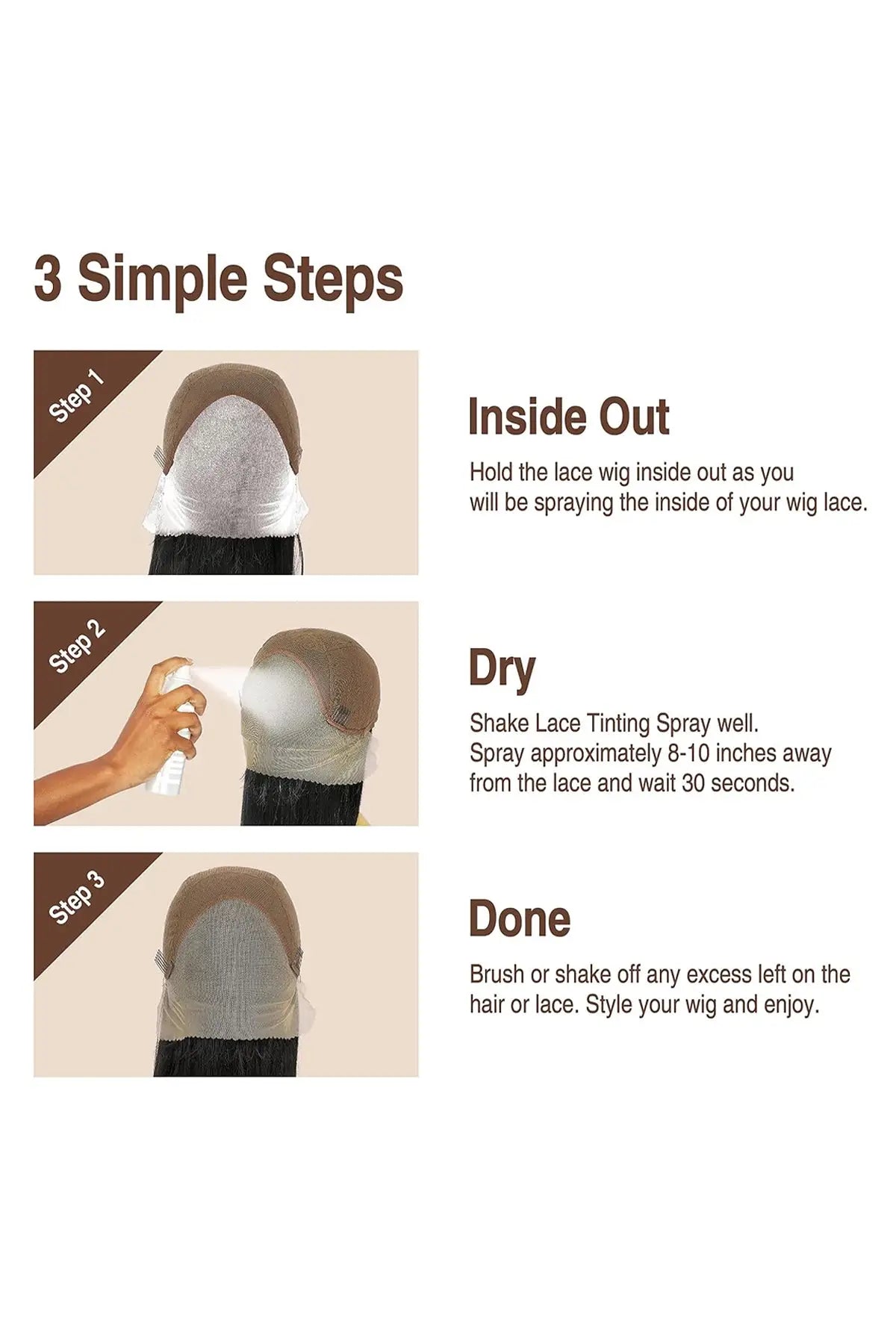 3 Simple Steps

Step 1

Inside Out

Hold the lace wig inside out as you will be spraying the inside of your wig lace.

Step 2

Dry

Shake Lace Tinting Spray well. Spray approximately 8-10 inches away from the lace and wait 30 seconds.

Step 3

Done

Brush or shake off any excess left on the hair or lace. Style your wig and enjoy.