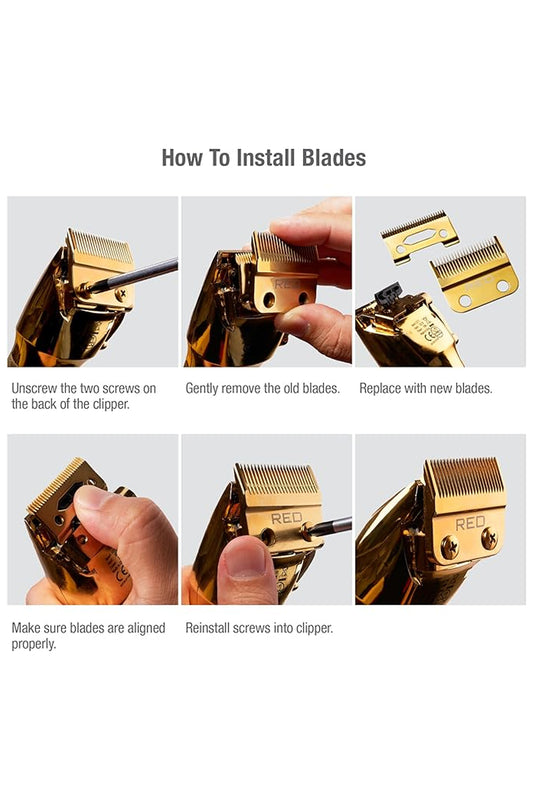 How To Install Blades

RED

Unscrew the two screws on the back of the clipper.

Gently remove the old blades.

Replace with new blades.

RED

RED

Make sure blades are aligned properly.

Reinstall screws into clipper.