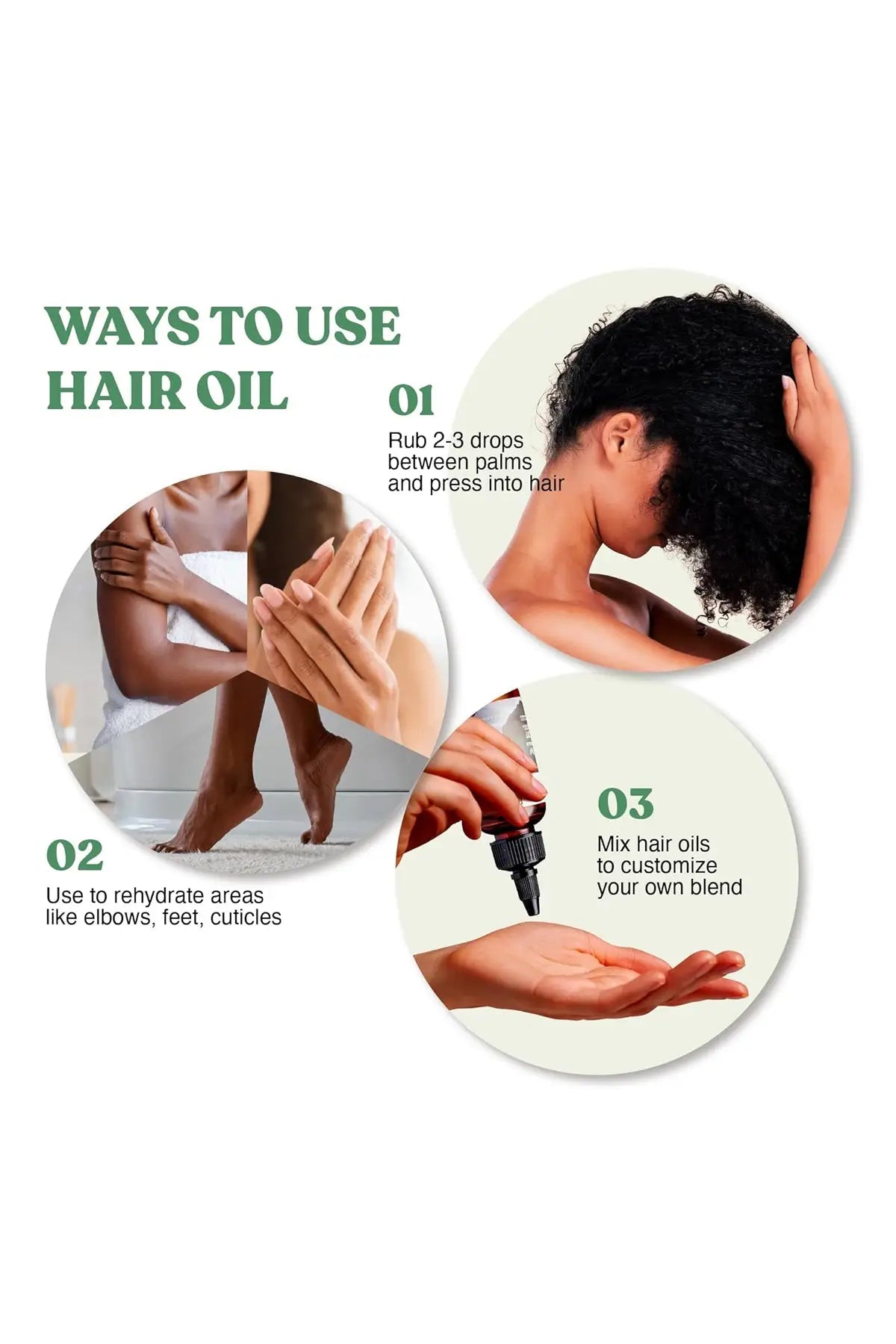 WAYS TO USE HAIR OIL

01

Rub 2-3 drops between palms and press into hair

02

Use to rehydrate areas like elbows, feet, cuticles

03

Mix hair oils to customize your own blend